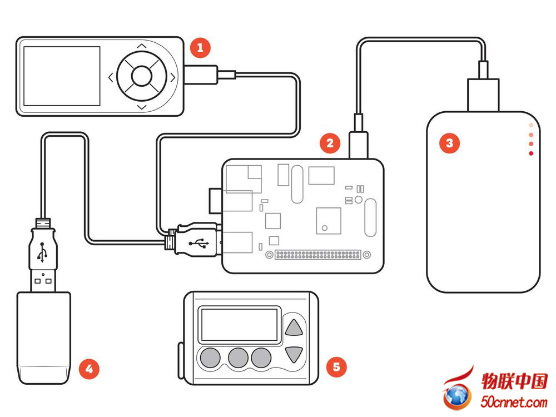 1
2
3
4
5
物联中国
50cnnet.com